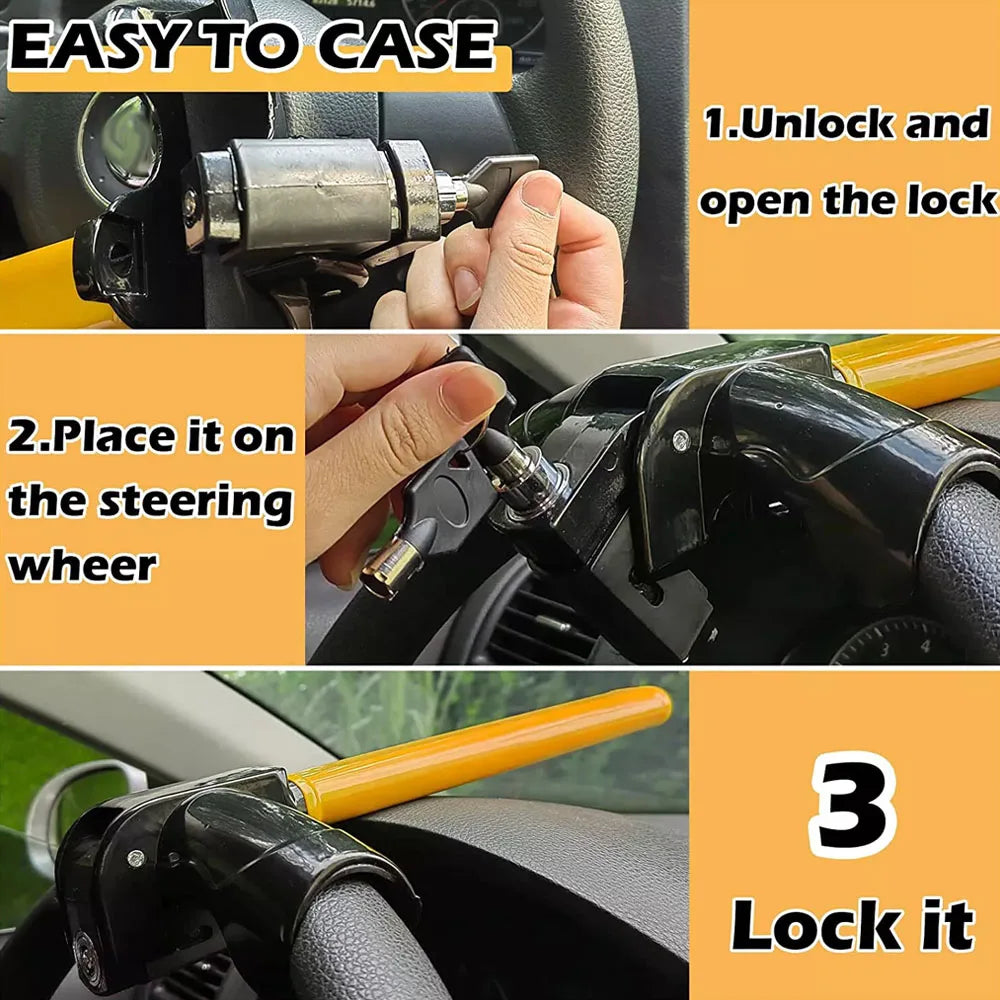 EASY TO CASE

1.Unlock and open the lock

2.Place it on the steering wheer

3

Lock it